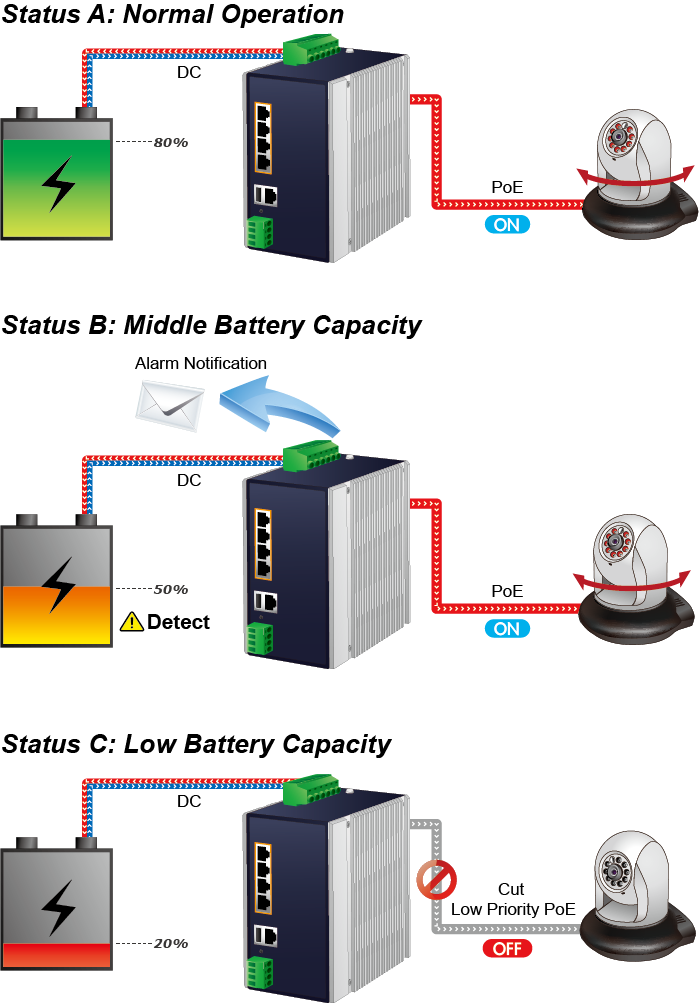 Status A: Normal Operation

DC

80%

PoE

ON

Status B: Middle Battery Capacity

Alarm Notification

DC

50%

Detect

PoE

ON

Status C: Low Battery Capacity

DC

20%

Cut
Low Priority PoE

OFF